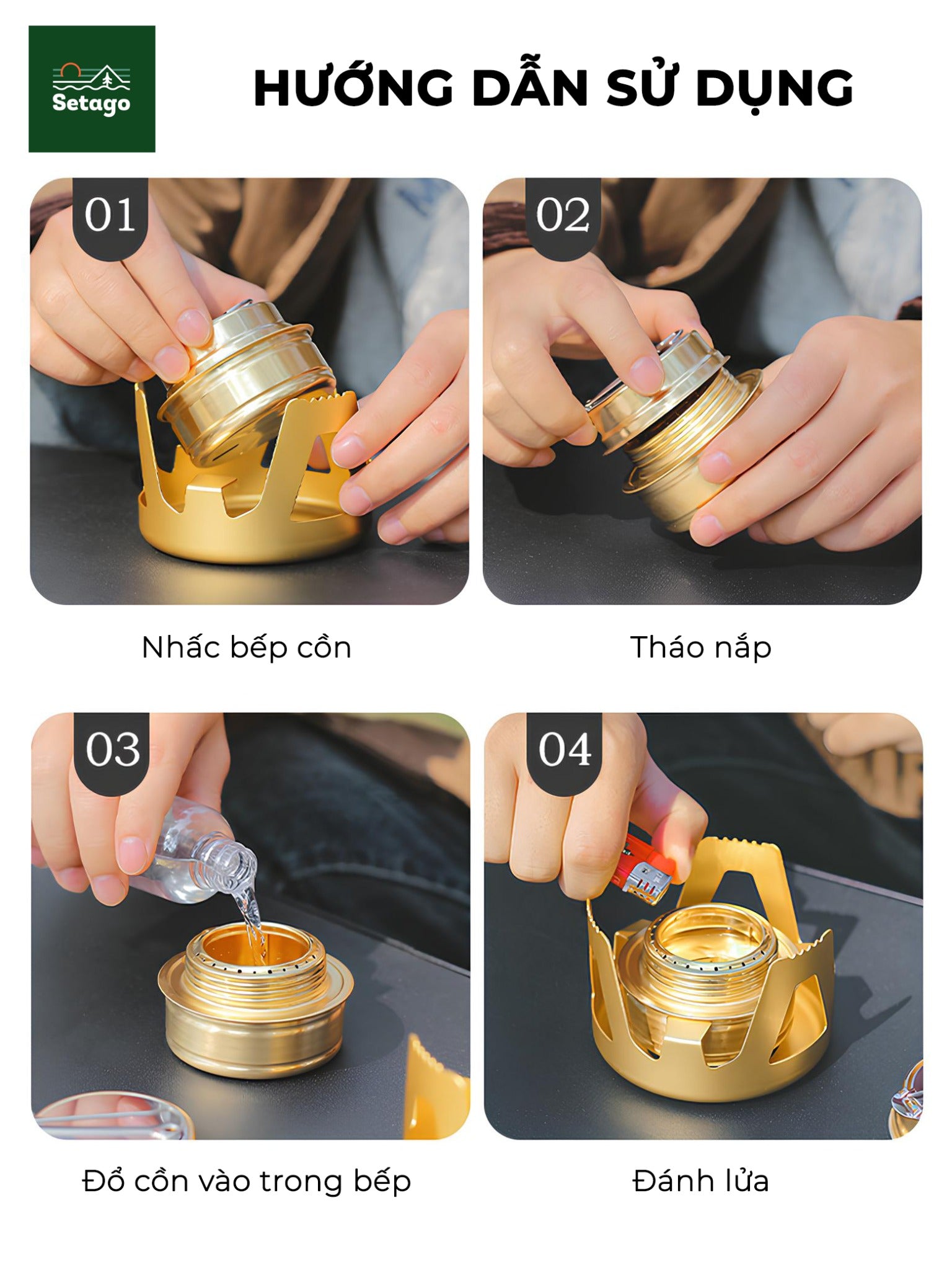 Setago

HƯỚNG DẪN SỬ DỤNG

01

Nhấc bếp cồn

02

Tháo nắp

03

Đổ cồn vào trong bếp

04

Đánh lửa