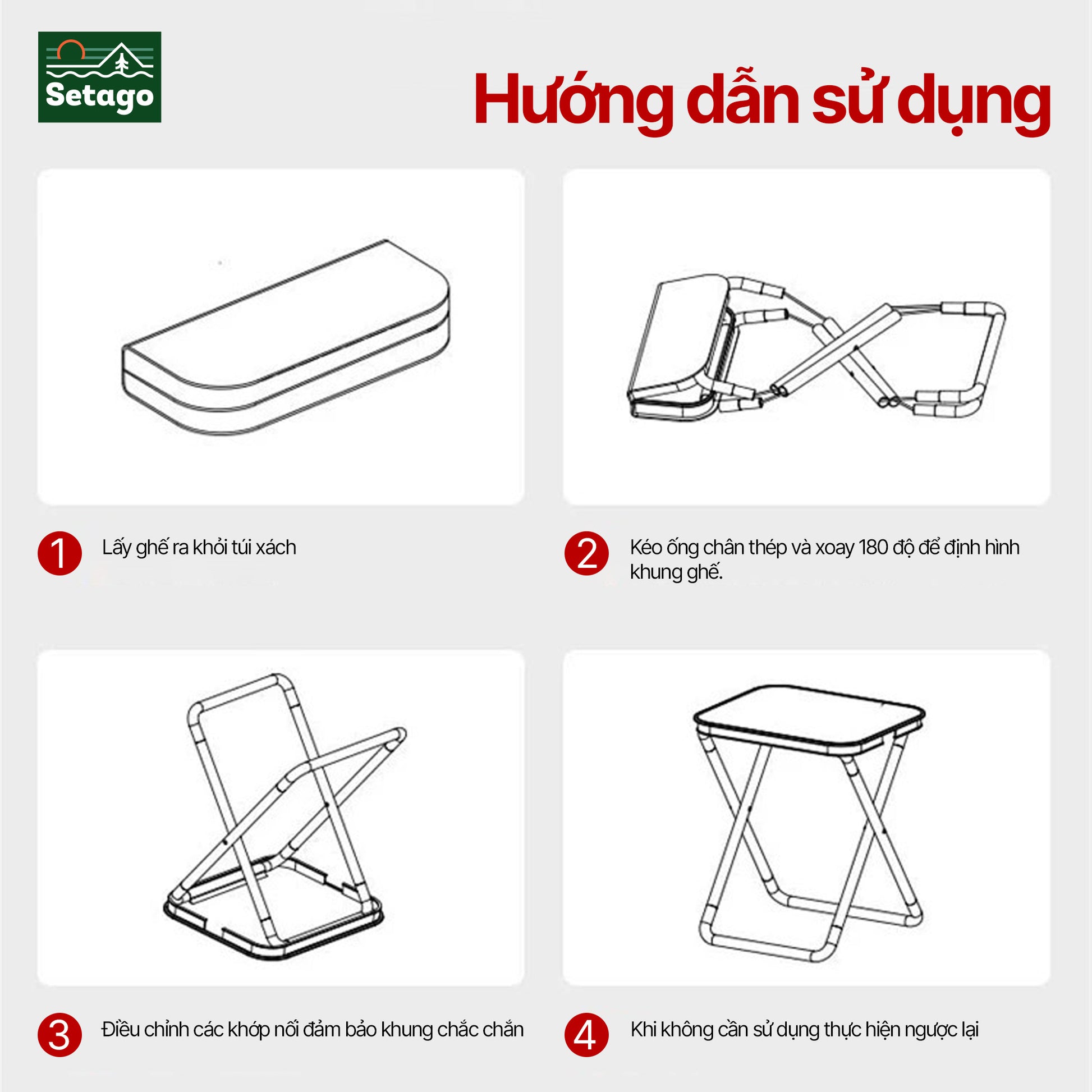 Setago

Hướng dẫn sử dụng

1 Lấy ghế ra khỏi túi xách

2 Kéo ống chân thép và xoay 180 độ để định hình khung ghế.

3 Điều chỉnh các khớp nối đảm bảo khung chắc chắn

4 Khi không cần sử dụng thực hiện ngược lại