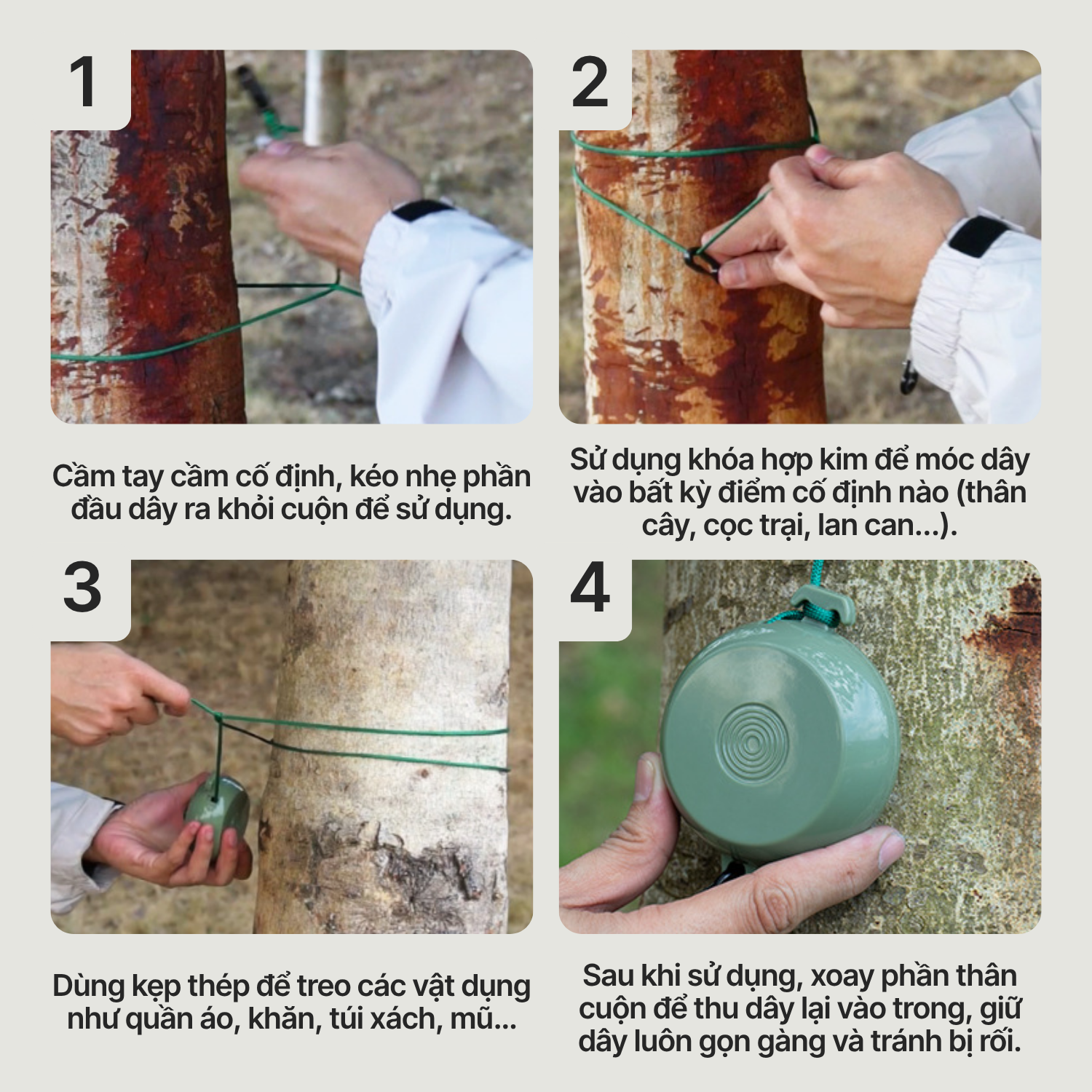 1

Cầm tay cầm cố định, kéo nhẹ phần đầu dây ra khỏi cuộn để sử dụng.

2

Sử dụng khóa hợp kim để móc dây vào bất kỳ điểm cố định nào (thân cây, cọc trại, lan can...).

3

Dùng kẹp thép để treo các vật dụng như quần áo, khăn, túi xách, mũ...

4

Sau khi sử dụng, xoay phần thân cuộn để thu dây lại vào trong, giữ dây luôn gọn gàng và tránh bị rối.